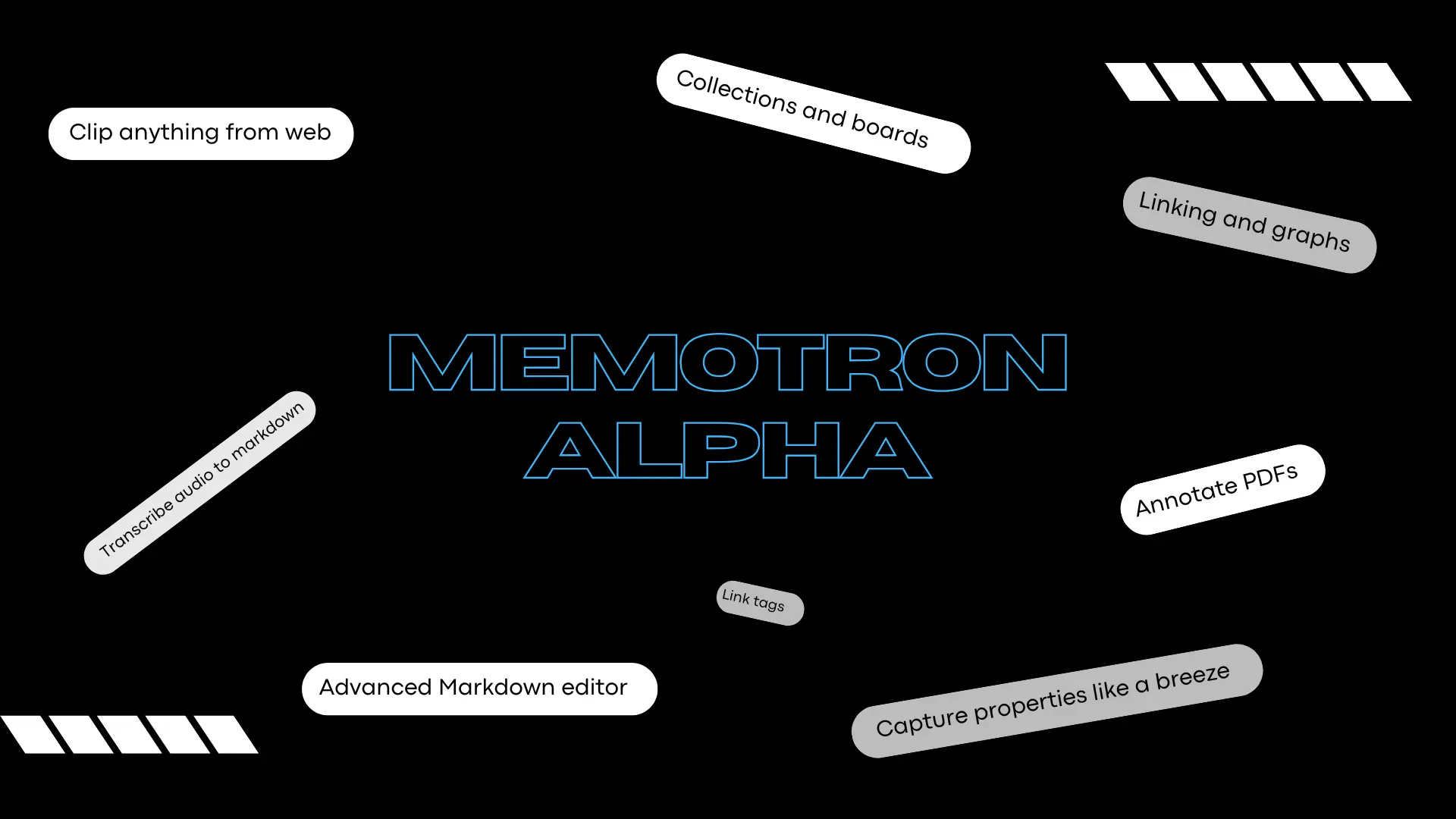 Collections and boards

Clip anything from web

Linking and graphs

MEMOTRON
ALPHA

Transcribe audio to markdown

Annotate PDFs

Link tags

Advanced Markdown editor

Capture properties like a breeze